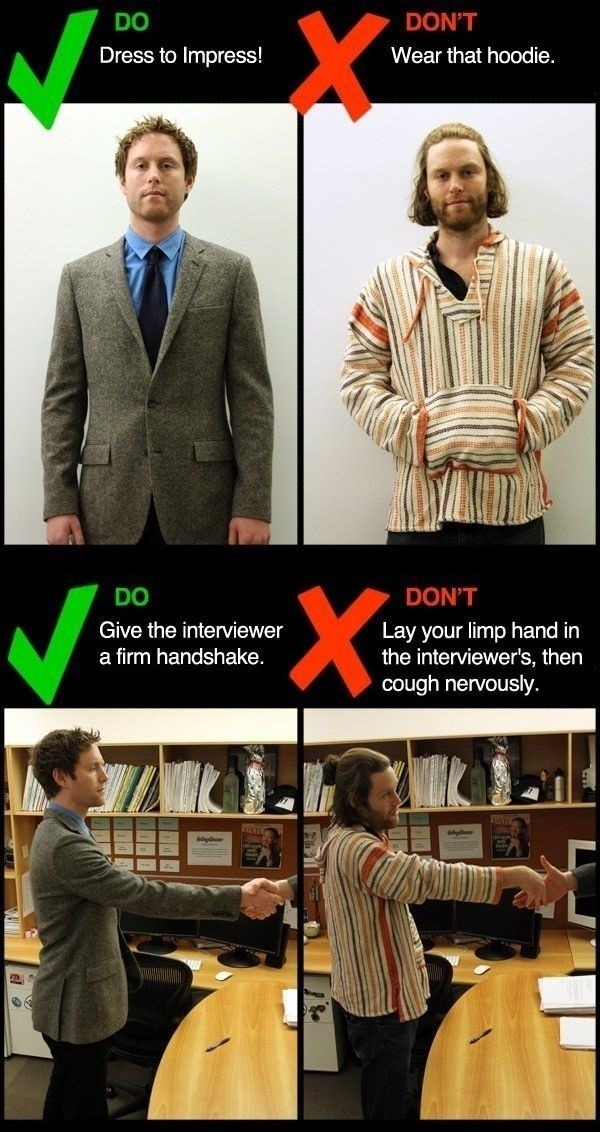 DO
Dress to Impress!

DON'T
Wear that hoodie.

DO
Give the interviewer a firm handshake.

DON'T
Lay your limp hand in the interviewer's, then cough nervously.